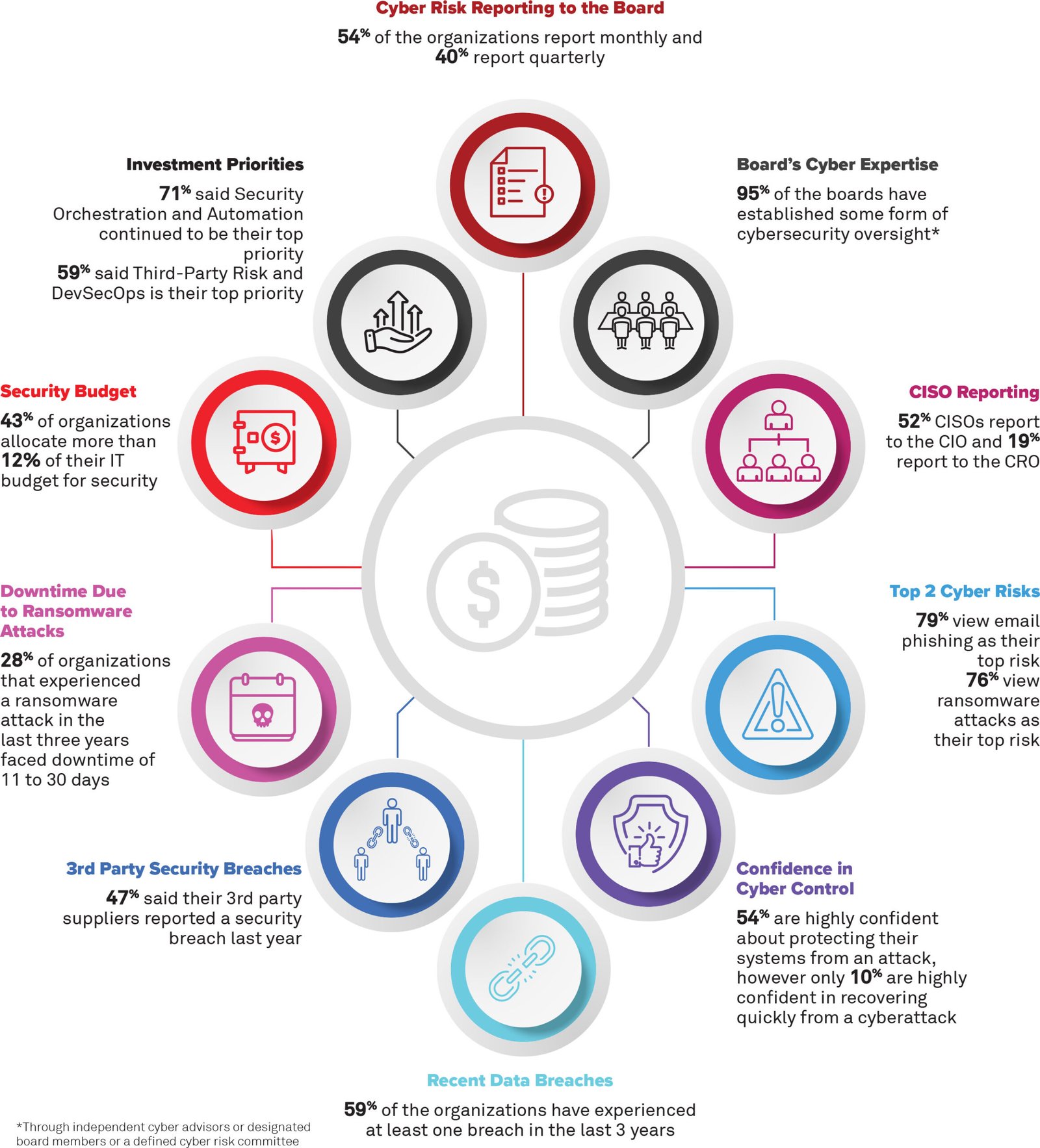 Cyber Risk Reporting to the Board

54% of the organizations report monthly and 40% report quarterly

Investment Priorities

71% said Security Orchestration and Automation continued to be their top priority
59% said Third-Party Risk and DevSecOps is their top priority

Board's Cyber Expertise

95% of the boards have established some form of cybersecurity oversight*

Security Budget

43% of organizations allocate more than 12% of their IT budget for security

CISO Reporting

52% CISOs report to the CIO and 19% report to the CRO

Downtime Due to Ransomware Attacks

28% of organizations that experienced a ransomware attack in the last three years faced downtime of 11 to 30 days

Top 2 Cyber Risks

79% view email phishing as their top risk
76% view ransomware attacks as their top risk

3rd Party Security Breaches

47% said their 3rd party suppliers reported a security breach last year

Confidence in Cyber Control

54% are highly confident about protecting their systems from an attack, however only 10% are highly confident in recovering quickly from a cyberattack

Recent Data Breaches

59% of the organizations have experienced at least one breach in the last 3 years

*Through independent cyber advisors or designated board members or a defined cyber risk committee